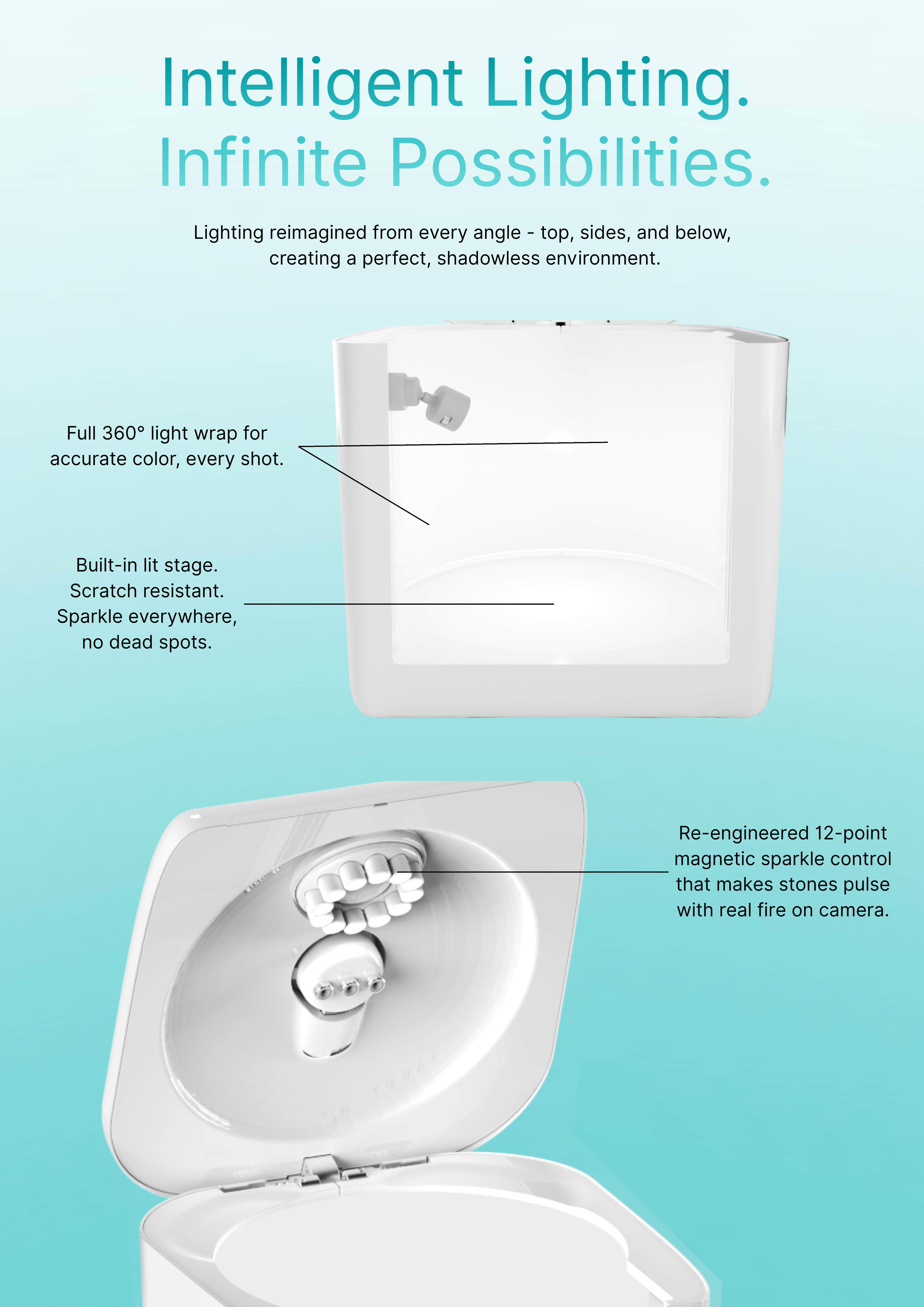 Intelligent Lighting.
Infinite Possibilities.

Lighting reimagined from every angle - top, sides, and below, creating a perfect, shadowless environment.

Full 360° light wrap for accurate color, every shot.

Built-in lit stage.
Scratch resistant.
Sparkle everywhere,
no dead spots.

Re-engineered 12-point magnetic sparkle control that makes stones pulse with real fire on camera.